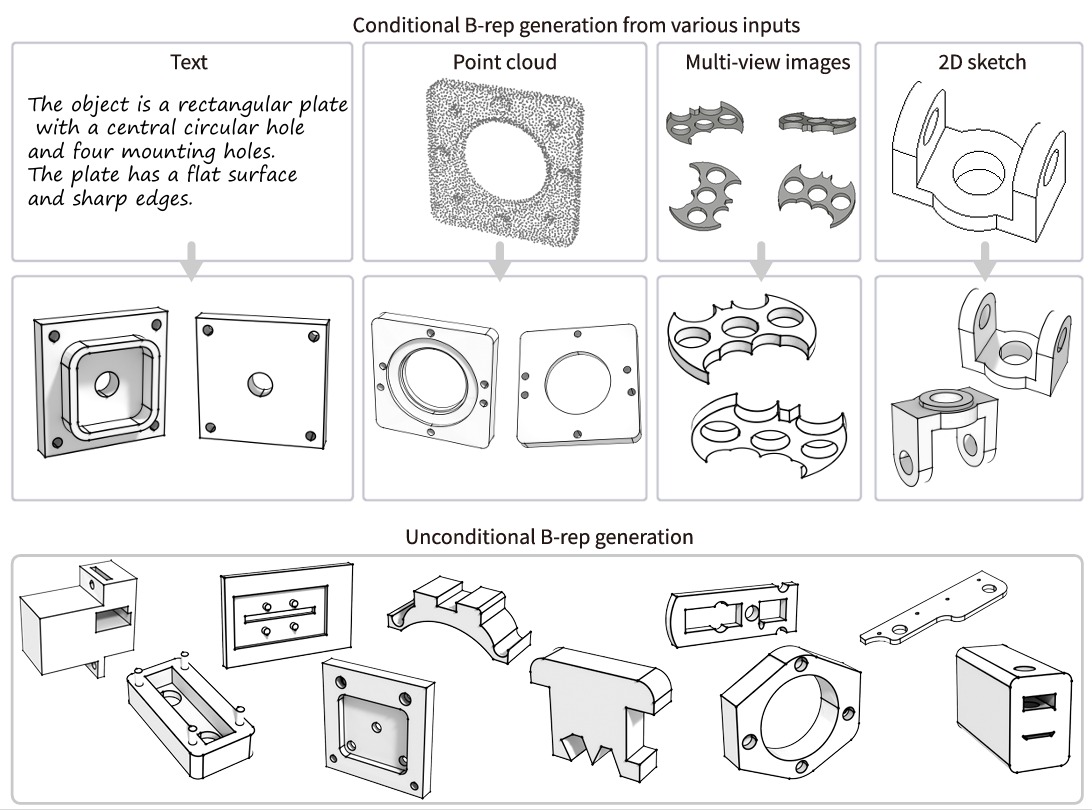 Conditional B-rep generation from various inputs

Text

The object is a rectangular plate with a central circular hole and four mounting holes. The plate has a flat surface and sharp edges.

Point cloud

Multi-view images

2D sketch

Unconditional B-rep generation